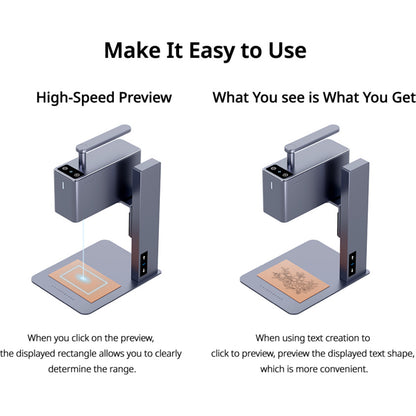 Make It Easy to Use

High-Speed Preview

When you click on the preview, the displayed rectangle allows you to clearly determine the range.

What You see is What You Get

When using text creation to click to preview, preview the displayed text shape, which is more convenient.